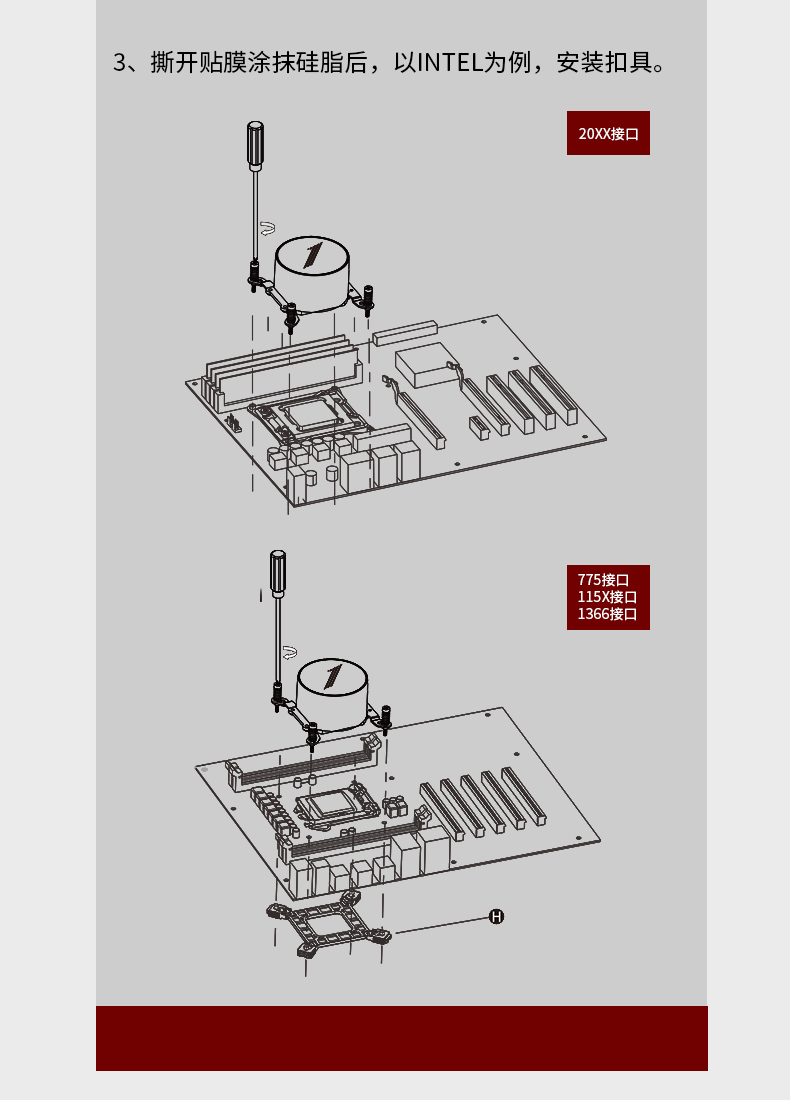 3、撕开贴膜涂抹硅脂后，以INTEL为例，安装扣具。

20XX接口

775接口
115X接口
1366接口

H